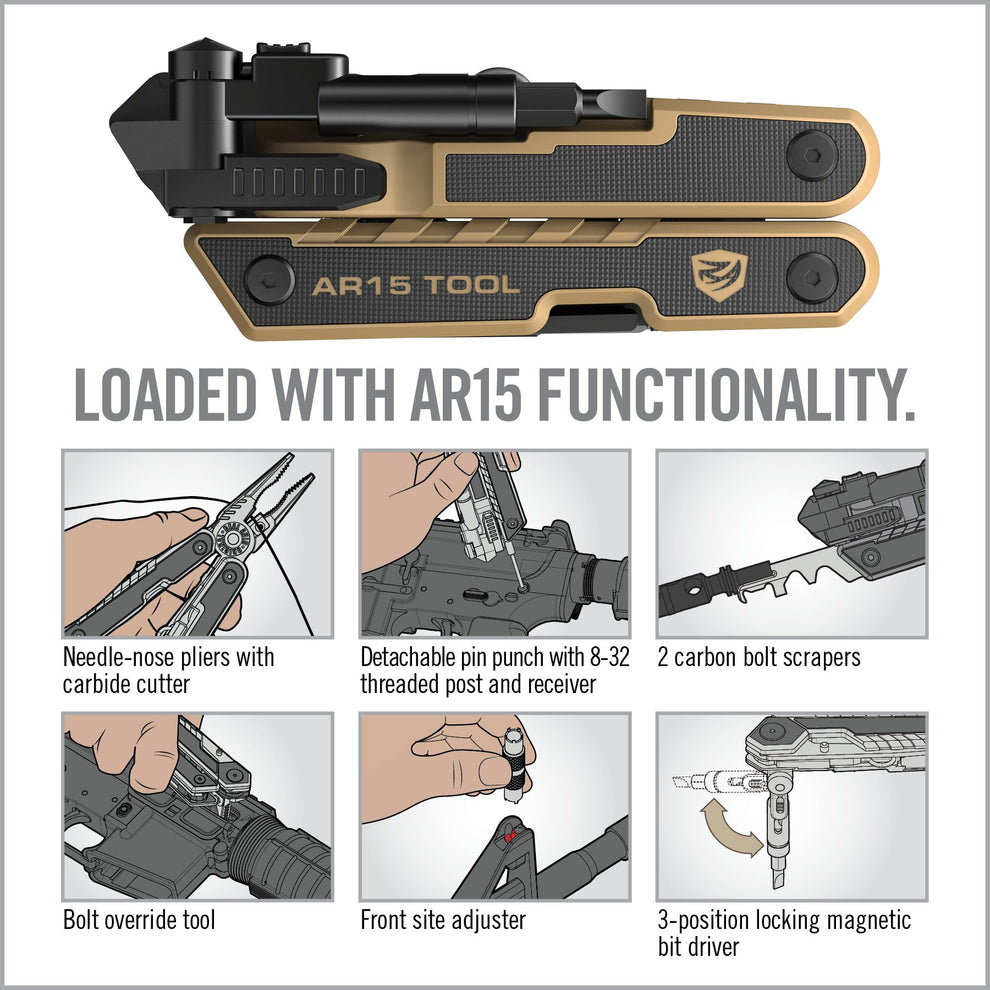 AR15 TOOL

LOADED WITH AR15 FUNCTIONALITY.

Needle-nose pliers with carbide cutter

Detachable pin punch with 8-32 threaded post and receiver

2 carbon bolt scrapers

Bolt override tool

Front site adjuster

3-position locking magnetic bit driver